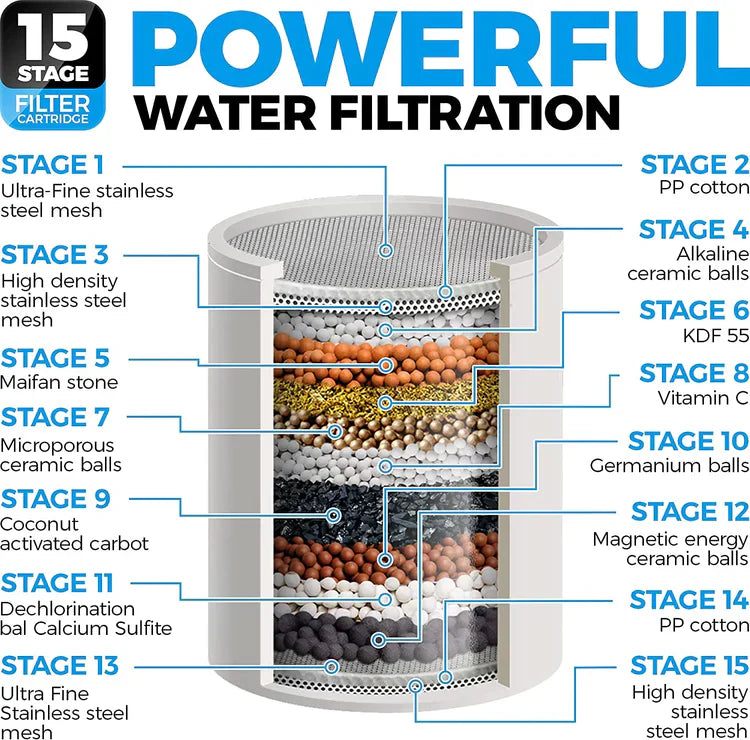 15 STAGE
FILTER CARTRIDGE

POWERFUL
WATER FILTRATION

STAGE 1
Ultra-Fine stainless steel mesh

STAGE 3
High density stainless steel mesh

STAGE 5
Maifan stone

STAGE 7
Microporous ceramic balls

STAGE 9
Coconut activated carbot

STAGE 11
Dechlorination bal Calcium Sulfite

STAGE 13
Ultra Fine Stainless steel mesh

STAGE 2
PP cotton

STAGE 4
Alkaline ceramic balls

STAGE 6
KDF 55

STAGE 8
Vitamin C

STAGE 10
Germanium balls

STAGE 12
Magnetic energy ceramic balls

STAGE 14
PP cotton

STAGE 15
High density stainless steel mesh