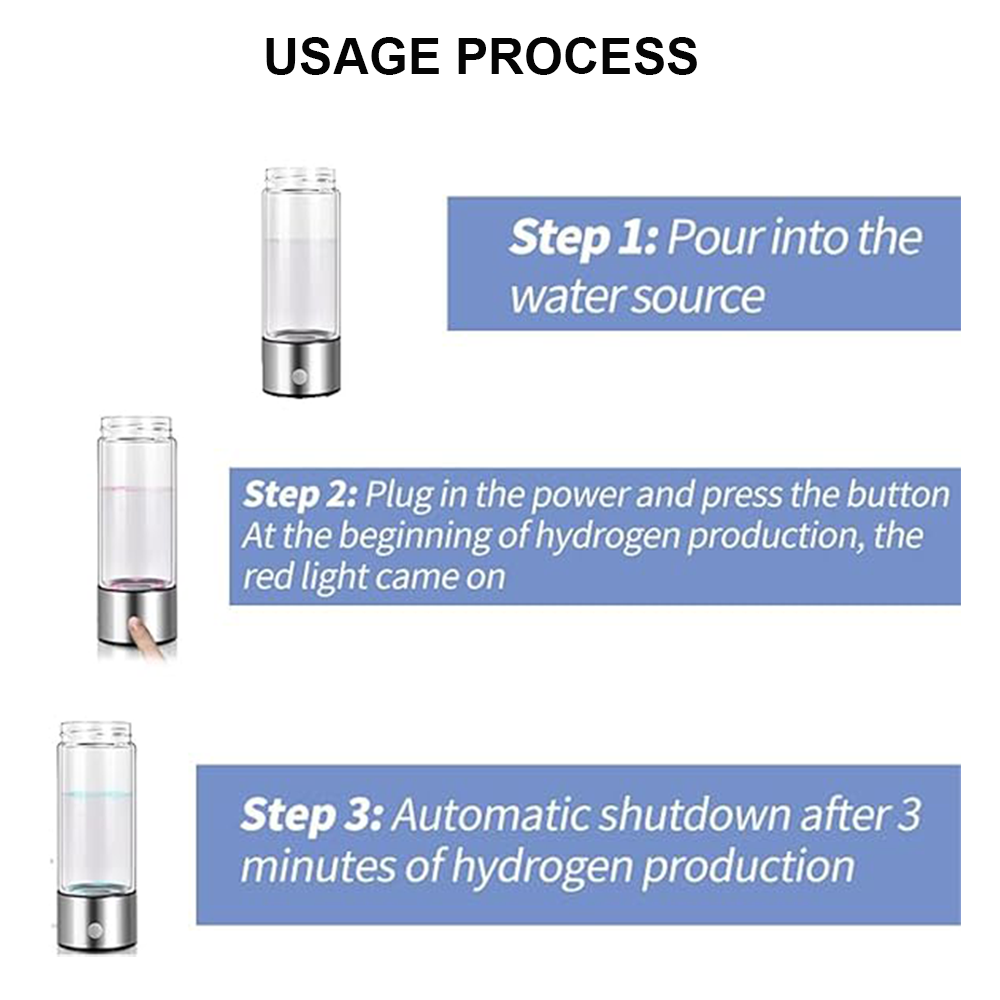 USAGE PROCESS

Step 1: Pour into the water source

Step 2: Plug in the power and press the button At the beginning of hydrogen production, the red light came on

Step 3: Automatic shutdown after 3 minutes of hydrogen production